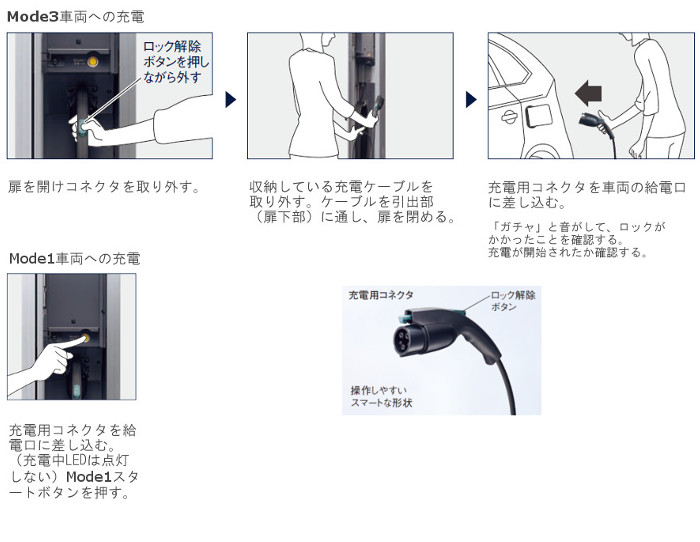 Mode3車両への充電

ロック解除ボタンを押しながら外す

扉を開けコネクタを取り外す。

収納している充電ケーブルを取り外す。ケーブルを引出部（扉下部）に通し、扉を閉める。

充電用コネクタを車両の給電口に差し込む。

「ガチャ」と音がして、ロックがかかったことを確認する。
充電が開始されたか確認する。

Mode1車両への充電

充電用コネクタを給電口に差し込む。（充電中LEDは点灯しない）Mode1スタートボタンを押す。

充電用コネクタ

ロック解除ボタン

操作しやすいスマートな形状