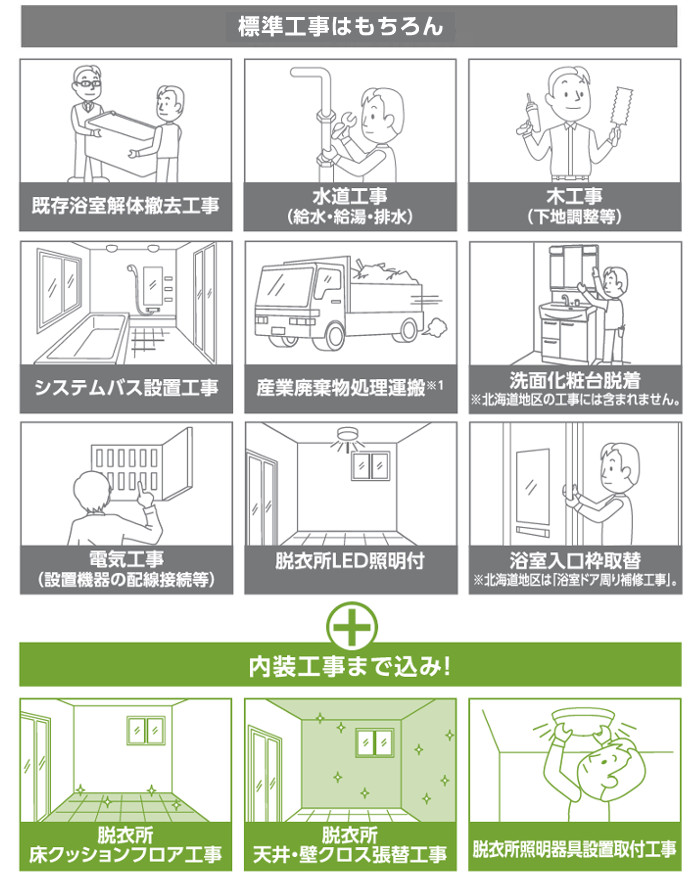 標準工事はもちろん

既存浴室解体撤去工事

水道工事
（給水・給湯・排水）

木工事
（下地調整等）

システムバス設置工事

産業廃棄物処理運搬※1

洗面化粧台脱着
※北海道地区の工事には含まれません。

電気工事
（設置機器の配線接続等）

脱衣所LED照明付

浴室入口枠取替
※北海道地区は「浴室ドア周り補修工事」。

内装工事まで込み！

脱衣所
床クッションフロア工事

脱衣所
天井・壁クロス張替工事

脱衣所照明器具設置取付工事